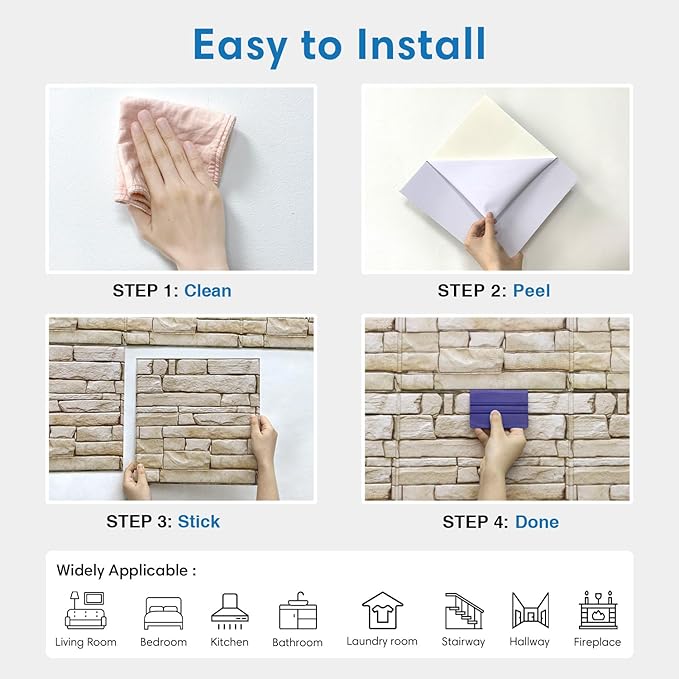 Easy to Install

STEP 1: Clean

STEP 2: Peel

STEP 3: Stick

STEP 4: Done

Widely Applicable :

Living Room Bedroom Kitchen Bathroom Laundry room Stairway Hallway Fireplace