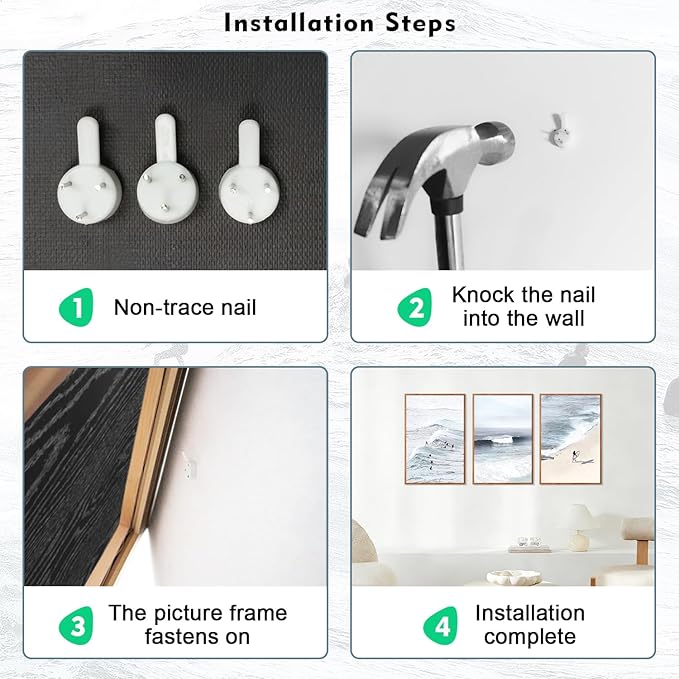 Installation Steps

1 Non-trace nail

2 Knock the nail into the wall

3 The picture frame fastens on

4 Installation complete