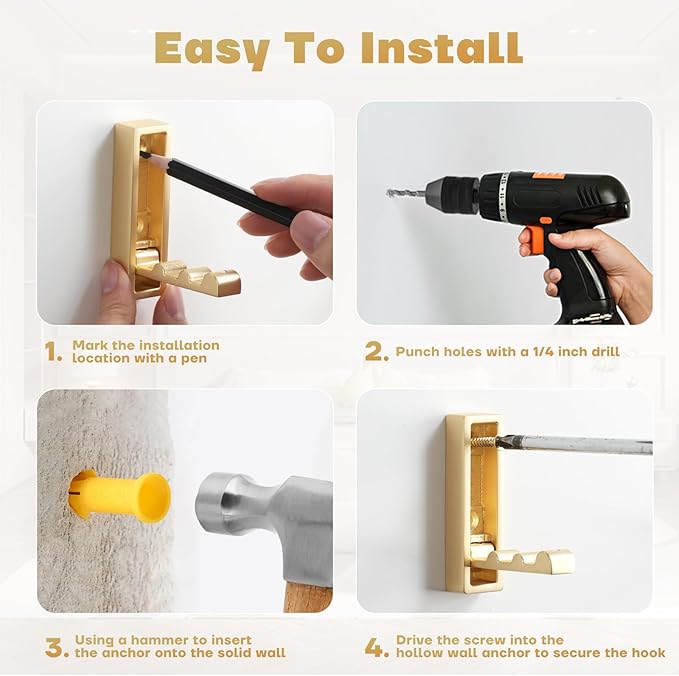 Easy To Install

1. Mark the installation location with a pen

2. Punch holes with a 1/4 inch drill

3. Using a hammer to insert the anchor onto the solid wall

4. Drive the screw into the hollow wall anchor to secure the hook