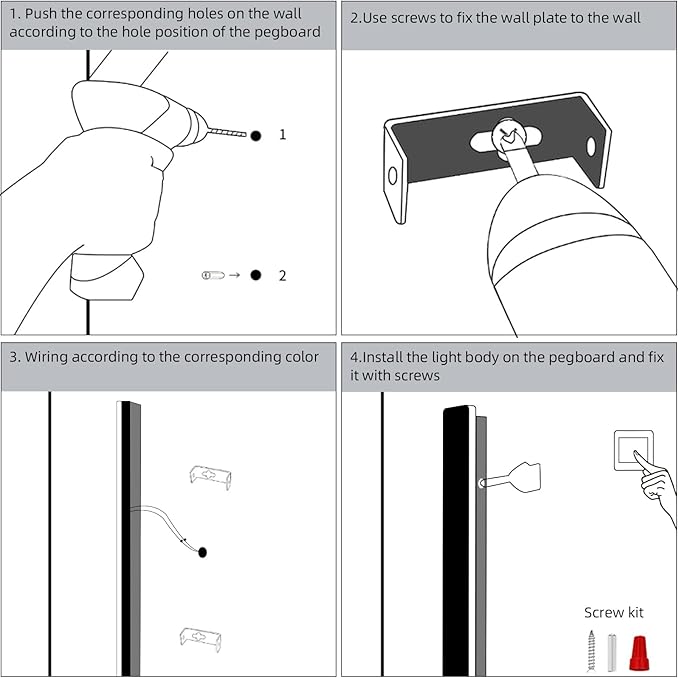 1. Push the corresponding holes on the wall according to the hole position of the pegboard

1

2

2.Use screws to fix the wall plate to the wall

3. Wiring according to the corresponding color

4.Install the light body on the pegboard and fix it with screws

Screw kit