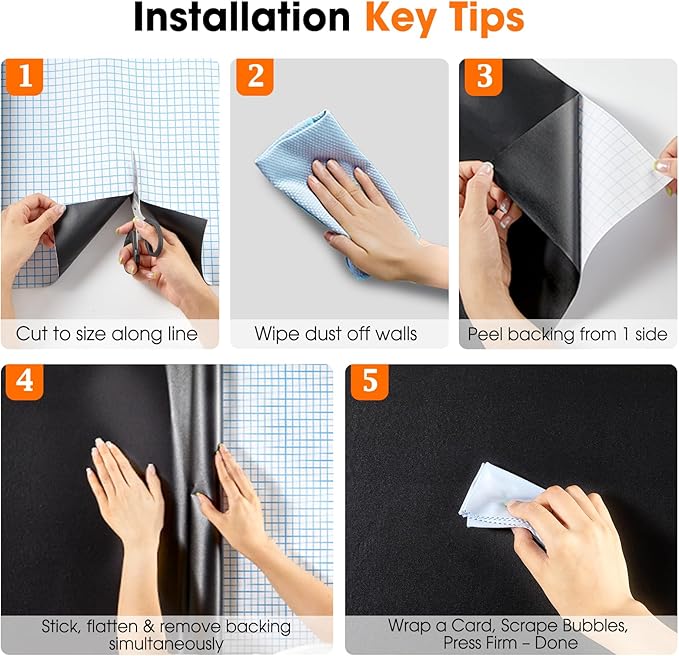 Installation Key Tips

1
Cut to size along line

2
Wipe dust off walls

3
Peel backing from 1 side

4
Stick, flatten & remove backing simultaneously

5
Wrap a Card, Scrape Bubbles, Press Firm – Done