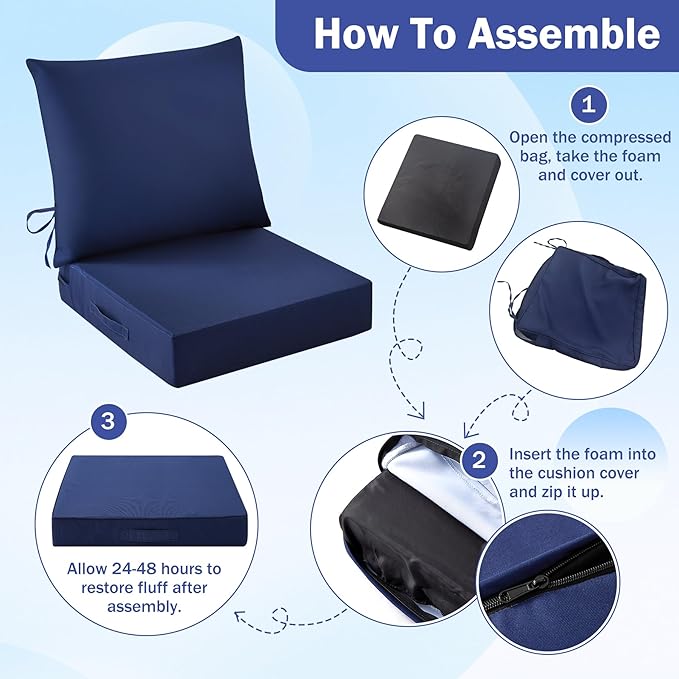 How To Assemble

1

Open the compressed bag, take the foam and cover out.

2

Insert the foam into the cushion cover and zip it up.

3

Allow 24-48 hours to restore fluff after assembly.