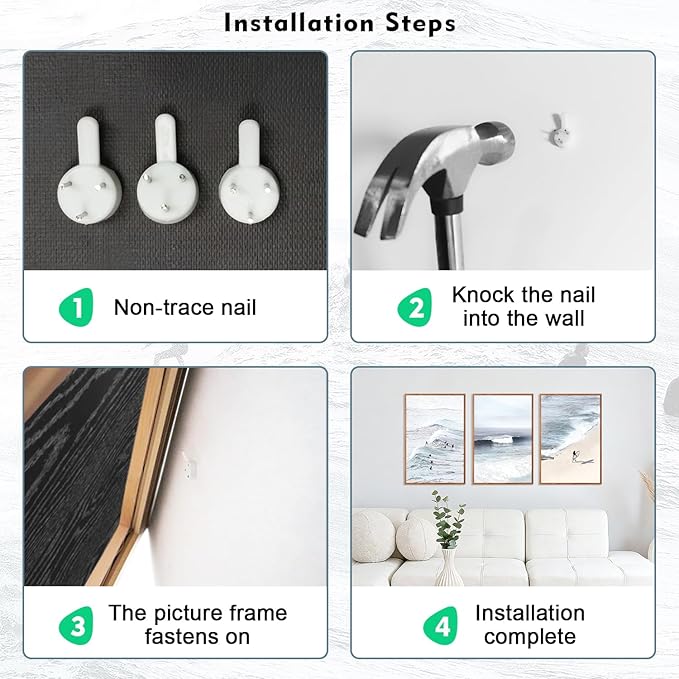 Installation Steps

1 Non-trace nail

2 Knock the nail into the wall

3 The picture frame fastens on

4 Installation complete