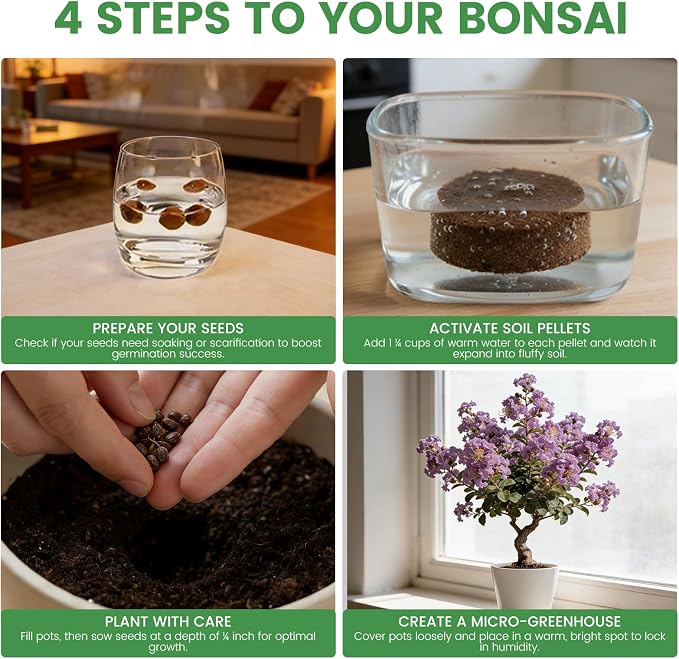 4 STEPS TO YOUR BONSAI

PREPARE YOUR SEEDS
Check if your seeds need soaking or scarification to boost germination success.

ACTIVATE SOIL PELLETS
Add 1 ¼ cups of warm water to each pellet and watch it expand into fluffy soil.

PLANT WITH CARE
Fill pots, then sow seeds at a depth of ¼ inch for optimal growth.

CREATE A MICRO-GREENHOUSE
Cover pots loosely and place in a warm, bright spot to lock in humidity.