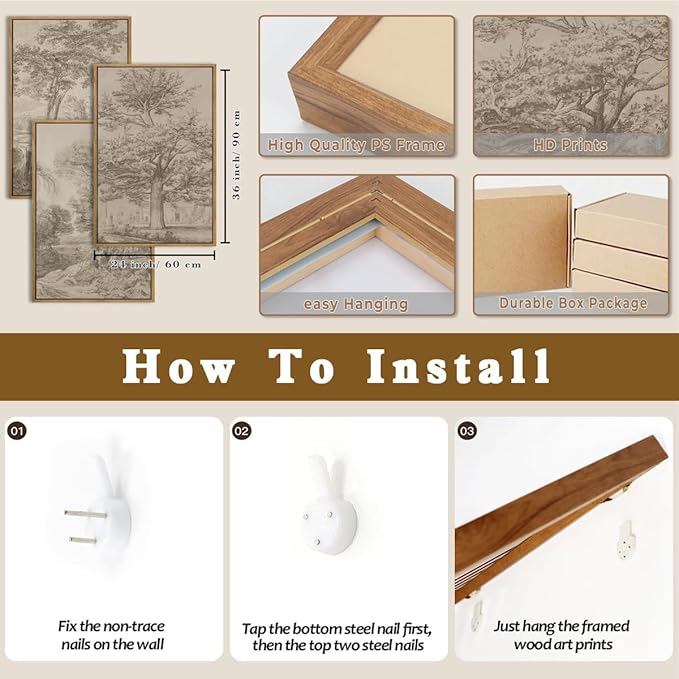 36 inch/ 90 cm

24 inch/ 60 cm

High Quality PS Frame

HD Prints

easy Hanging

Durable Box Package

How To Install

01

Fix the non-trace nails on the wall

02

Tap the bottom steel nail first, then the top two steel nails

03

Just hang the framed wood art prints