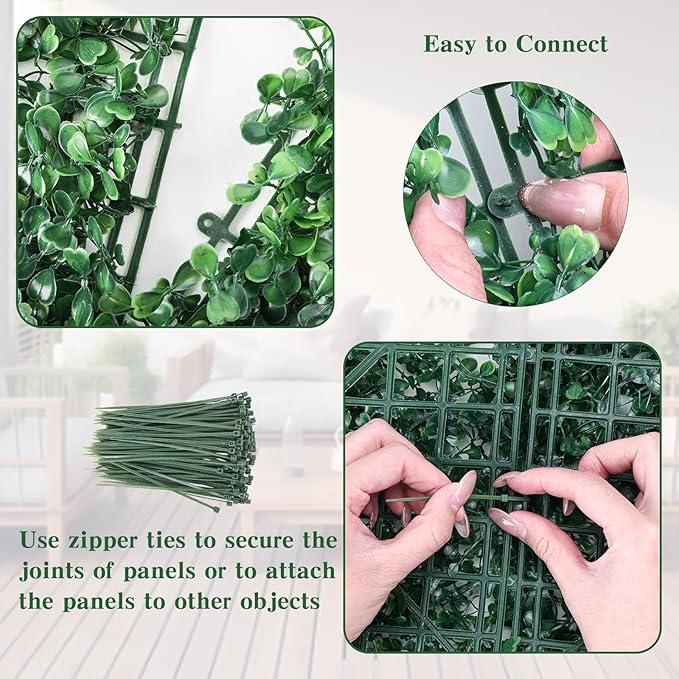 Easy to Connect

Use zipper ties to secure the joints of panels or to attach the panels to other objects